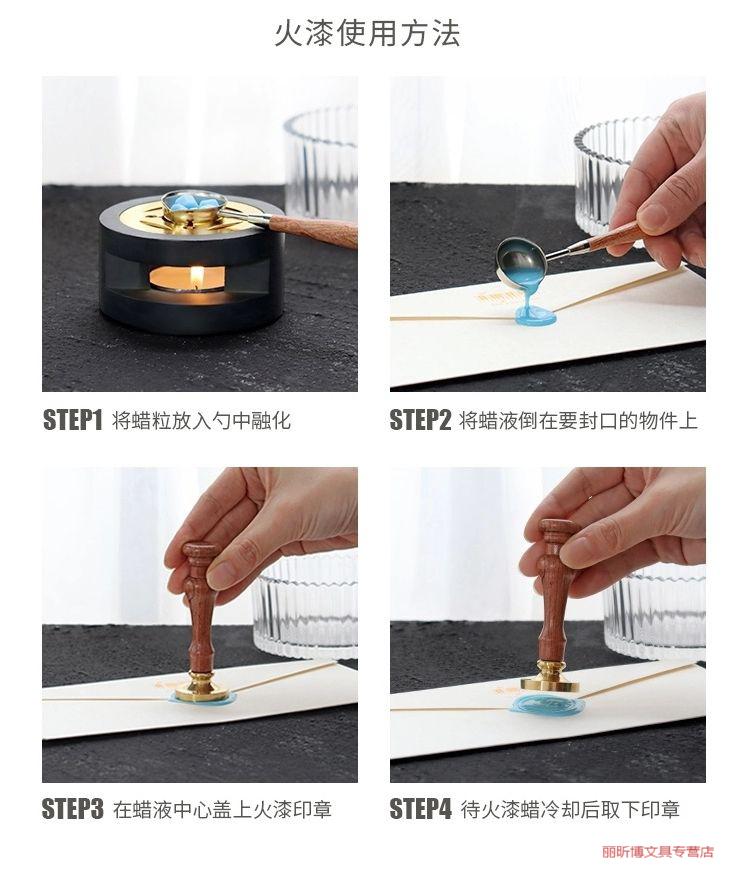 火漆使用方法

STEP1 将蜡粒放入勺中融化

STEP2 将蜡液倒在要封口的物件上

STEP3 在蜡液中心盖上火漆印章

STEP4 待火漆蜡冷却后取下印章

丽昕博文具专营店