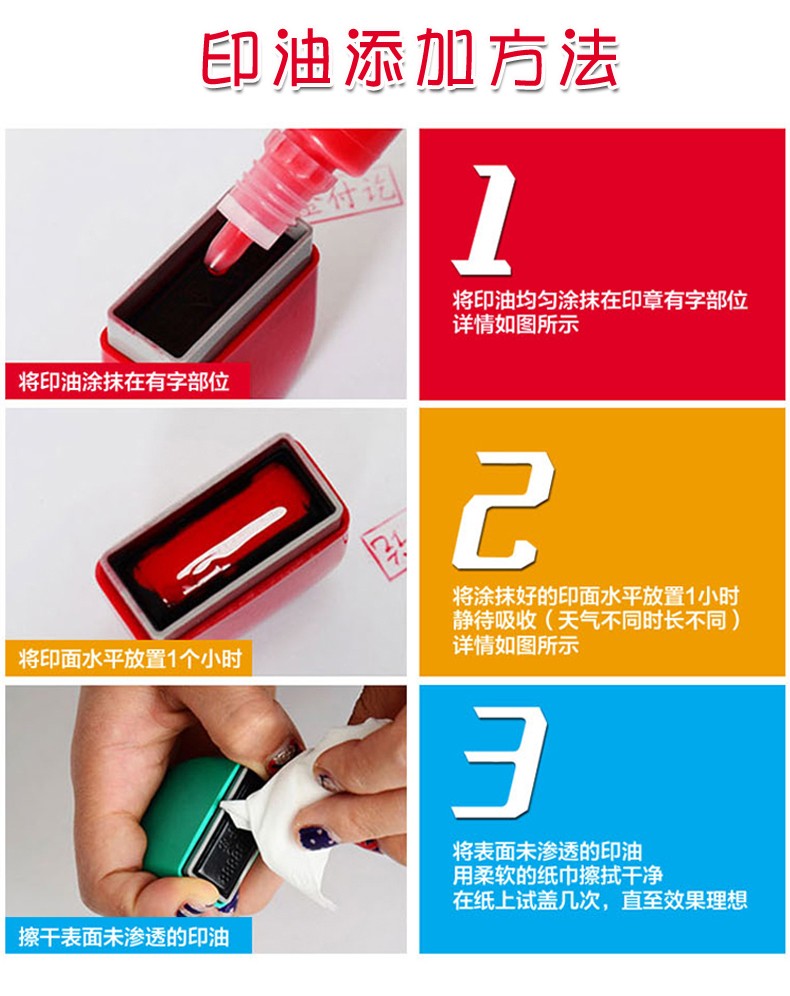 印油添加方法

将印油涂抹在有字部位

1

将印油均匀涂抹在印章有字部位
详情如图所示

将印面水平放置1个小时

2

将涂抹好的印面水平放置1小时
静待吸收（天气不同时长不同）
详情如图所示

擦干表面未渗透的印油

3

将表面未渗透的印油
用柔软的纸巾擦拭干净
在纸上试盖几次，直至效果理想