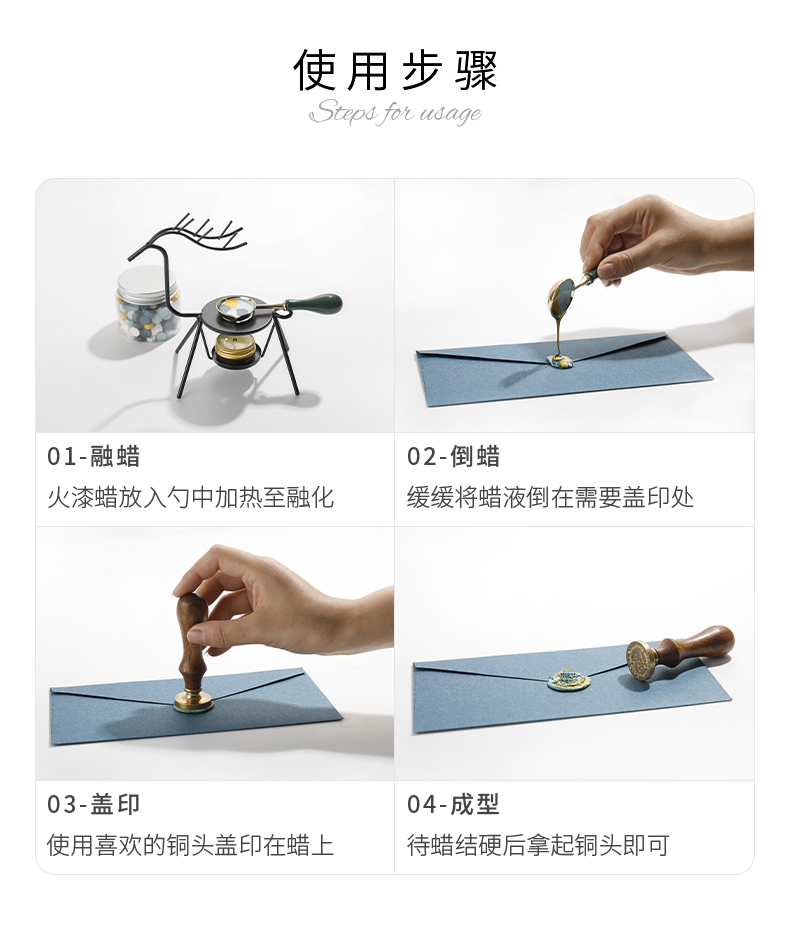 使用步骤
Steps for usage

01-融蜡
火漆蜡放入勺中加热至融化

02-倒蜡
缓缓将蜡液倒在需要盖印处

03-盖印
使用喜欢的铜头盖印在蜡上

04-成型
待蜡结硬后拿起铜头即可