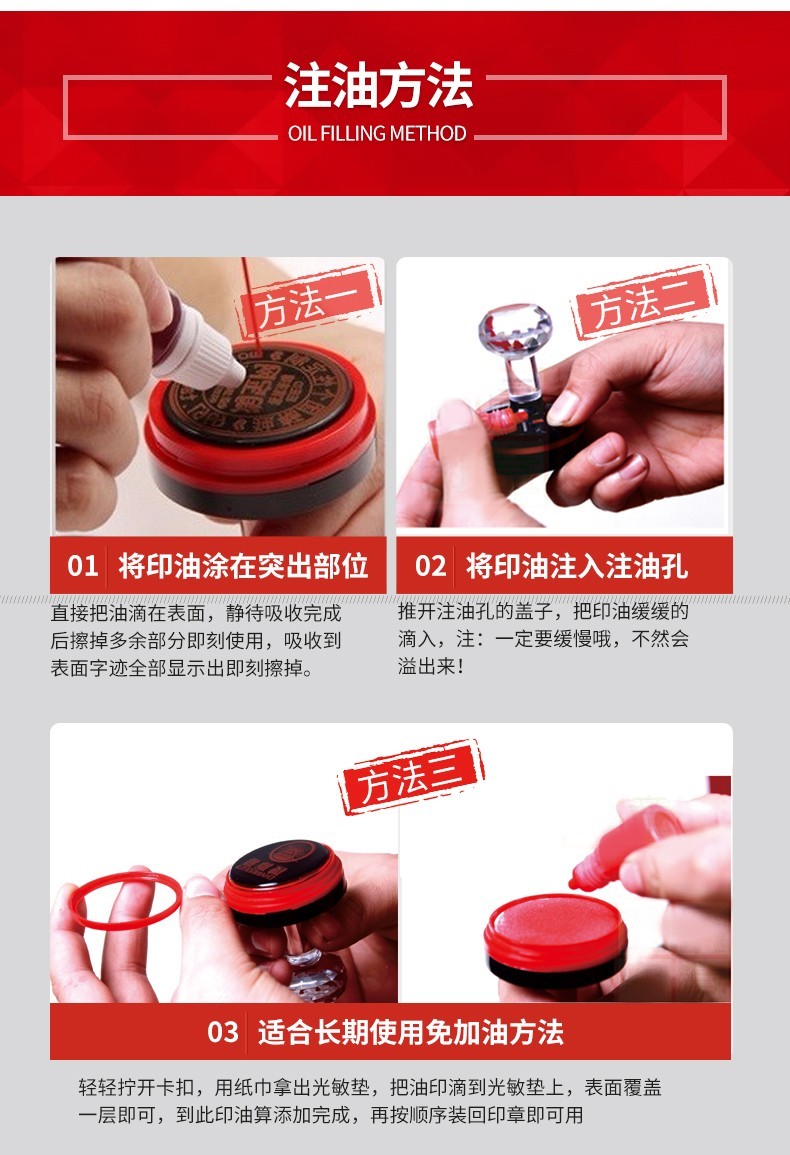 注油方法
OIL FILLING METHOD

方法一

01 将印油涂在突出部位

直接把油滴在表面，静待吸收完成后擦掉多余部分即刻使用，吸收到表面字迹全部显示出即刻擦掉。

方法二

02 将印油注入注油孔

推开注油孔的盖子，把印油缓缓的滴入，注：一定要缓慢哦，不然会溢出来！

方法三

03 适合长期使用免加油方法

轻轻拧开卡扣，用纸巾拿出光敏垫，把油印滴到光敏垫上，表面覆盖一层即可，到此印油算添加完成，再按顺序装回印章即可用