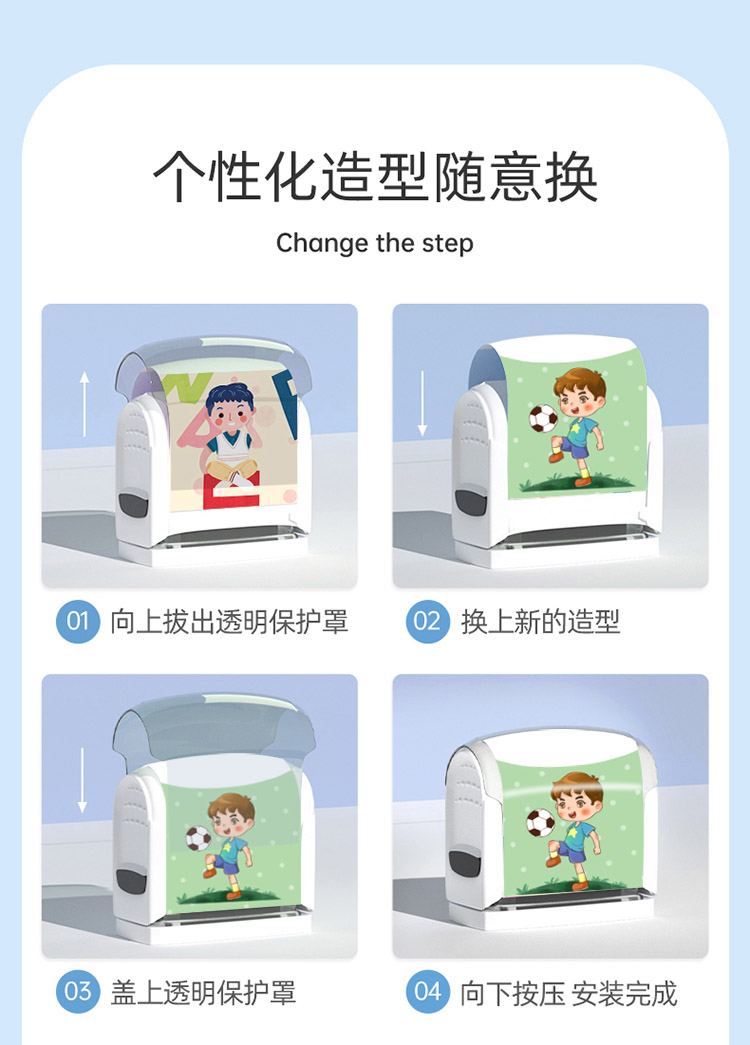 个性化造型随意换

Change the step

01 向上拔出透明保护罩

02 换上新的造型

03 盖上透明保护罩

04 向下按压 安装完成