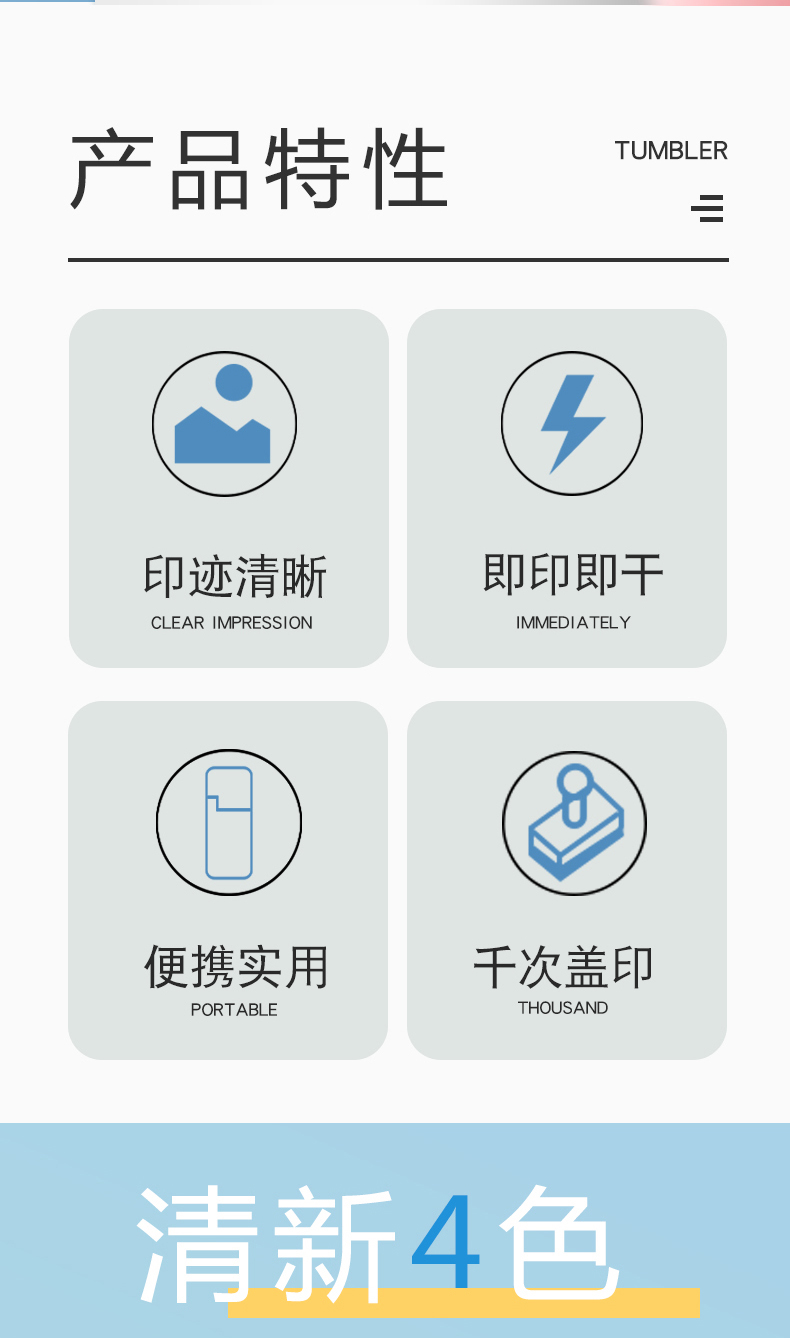 产品特性

TUMBLER

印迹清晰
CLEAR IMPRESSION

即印即干
IMMEDIATELY

便携实用
PORTABLE

千次盖印
THOUSAND

清新4色