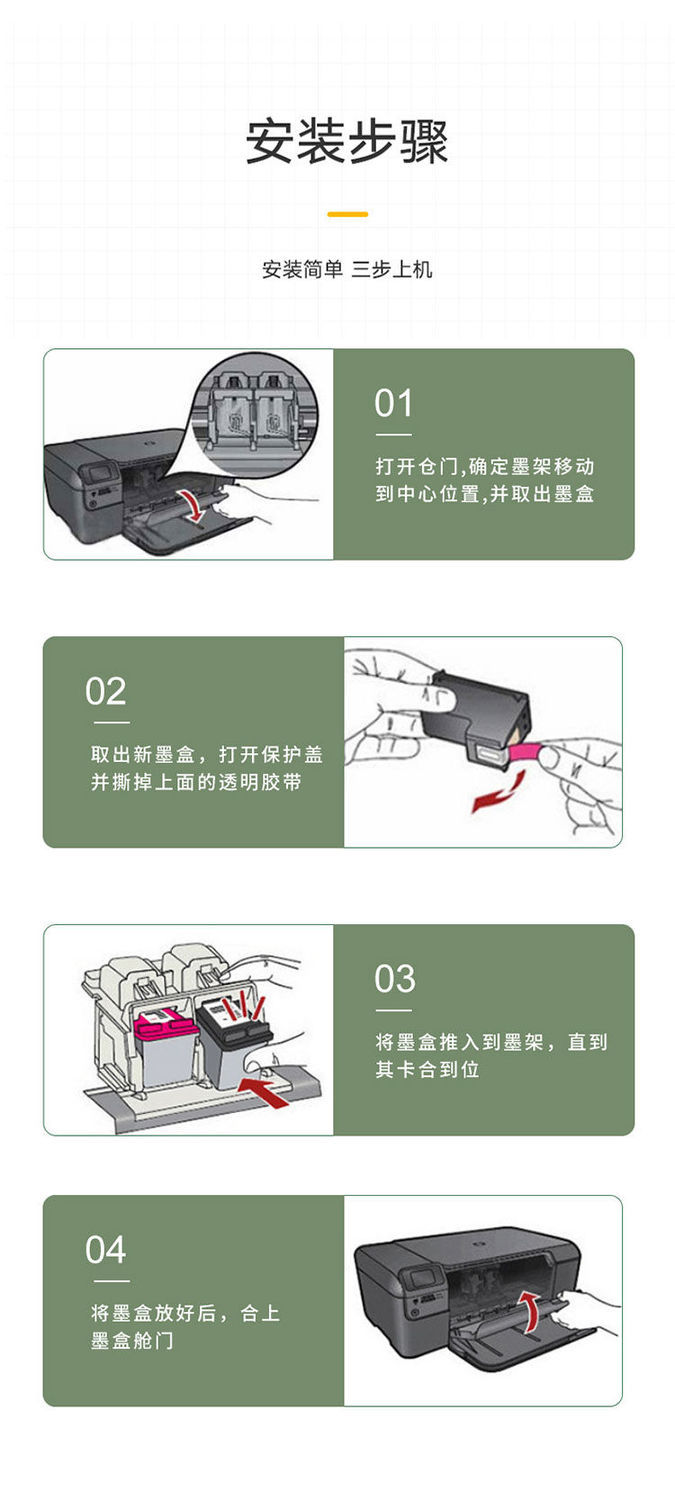 安装步骤

安装简单 三步上机

01

打开仓门,确定墨架移动到中心位置,并取出墨盒

02

取出新墨盒，打开保护盖并撕掉上面的透明胶带

03

将墨盒推入到墨架，直到其卡合到位

04

将墨盒放好后，合上墨盒舱门