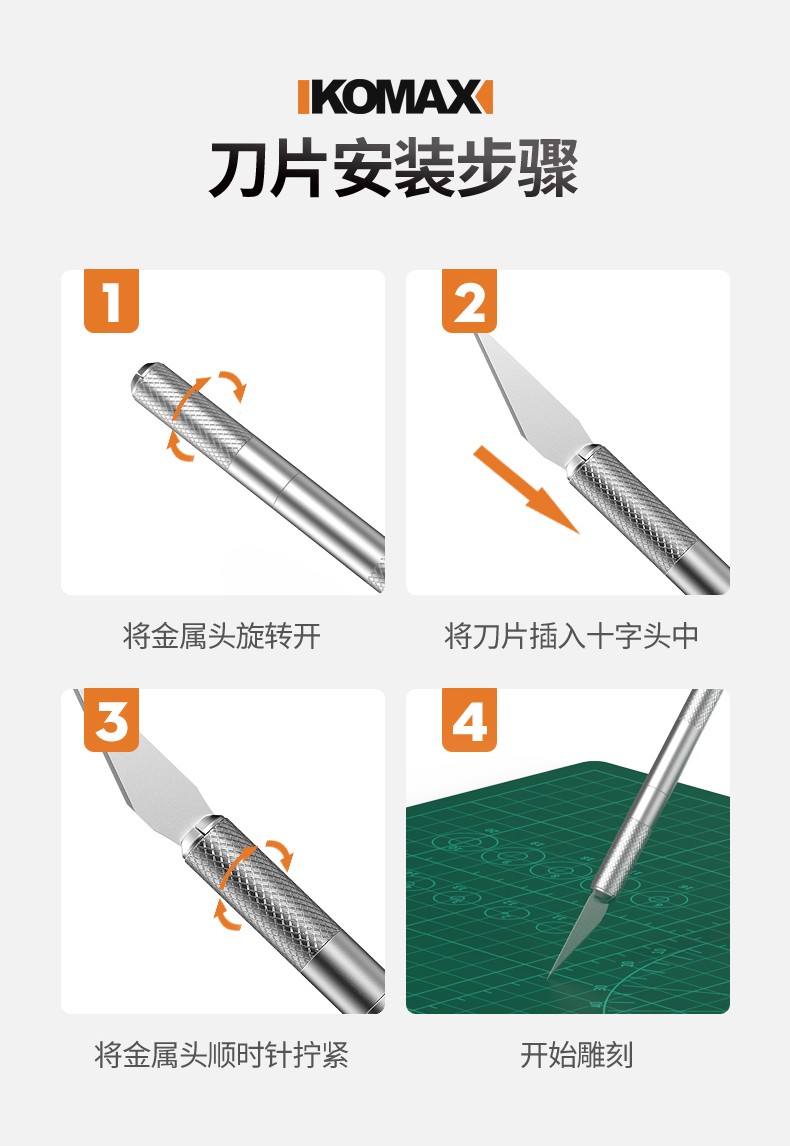 KOMAX

刀片安装步骤

1

将金属头旋转开

2

将刀片插入十字头中

3

将金属头顺时针拧紧

4

开始雕刻