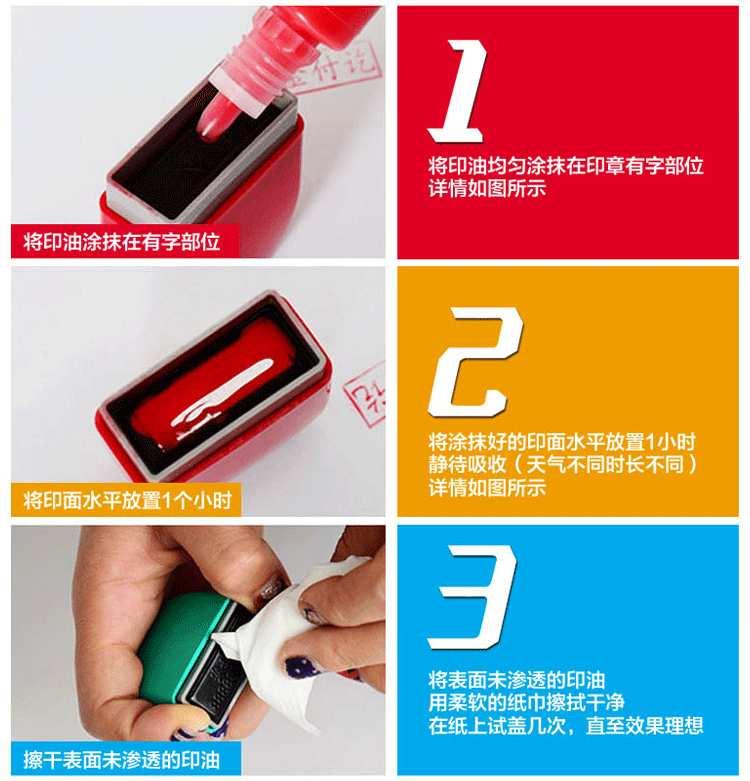 将印油涂抹在有字部位

1

将印油均匀涂抹在印章有字部位
详情如图所示

将印面水平放置1个小时

2

将涂抹好的印面水平放置1小时
静待吸收（天气不同时长不同）
详情如图所示

擦干表面未渗透的印油

3

将表面未渗透的印油
用柔软的纸巾擦拭干净
在纸上试盖几次，直至效果理想