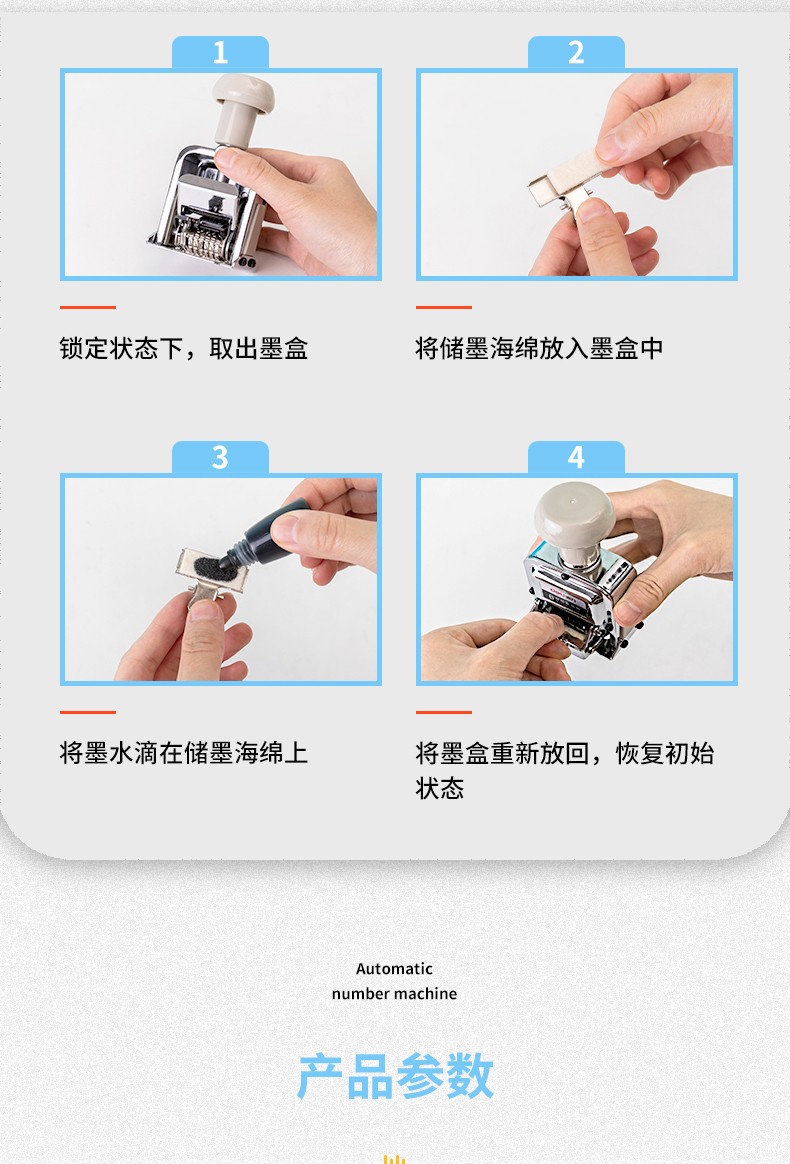 1

锁定状态下，取出墨盒

2

将储墨海绵放入墨盒中

3

将墨水滴在储墨海绵上

4

将墨盒重新放回，恢复初始状态

Automatic
number machine

产品参数